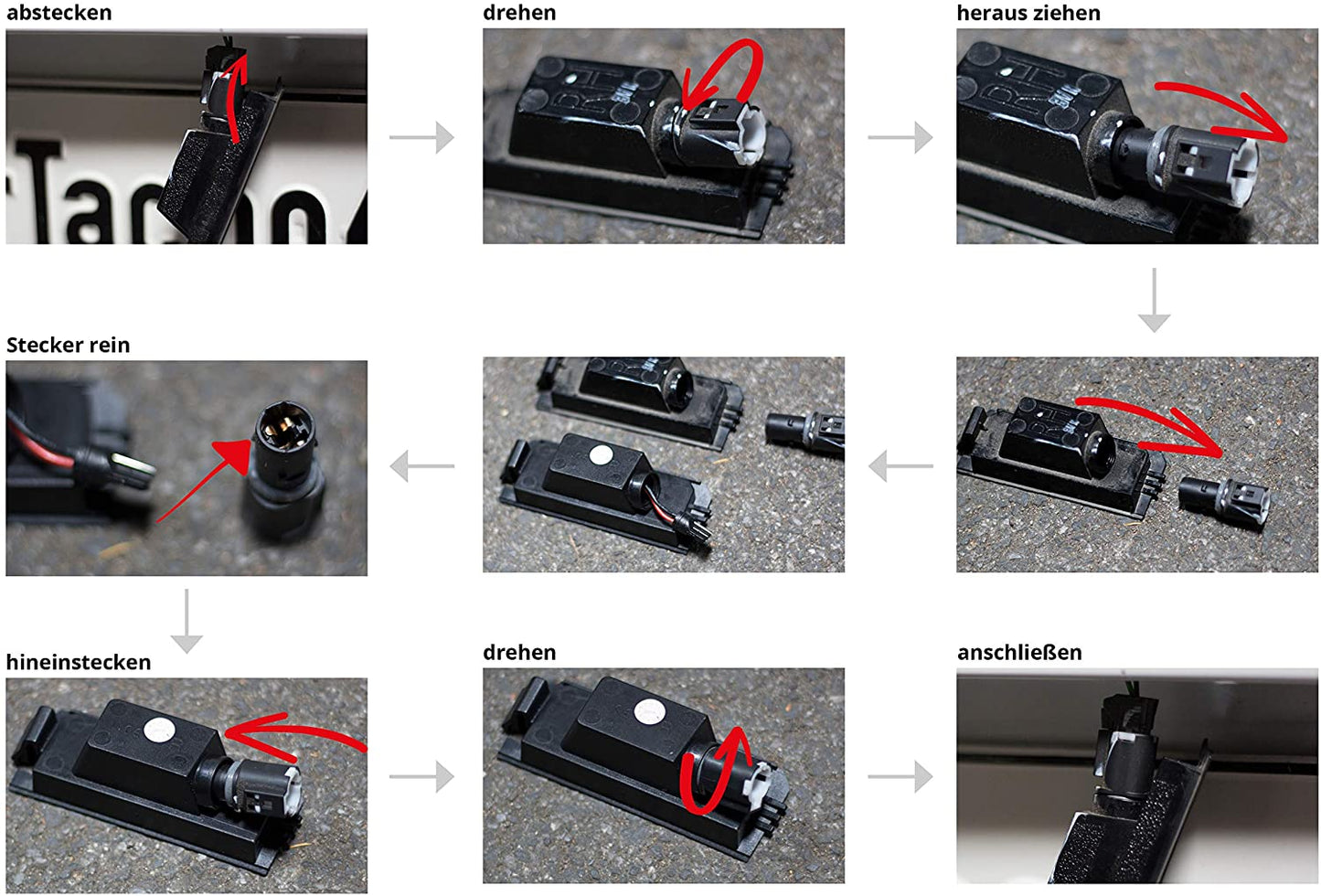 abstecken

drehen

heraus ziehen

Stecker rein

hineinstecken

drehen

anschließen